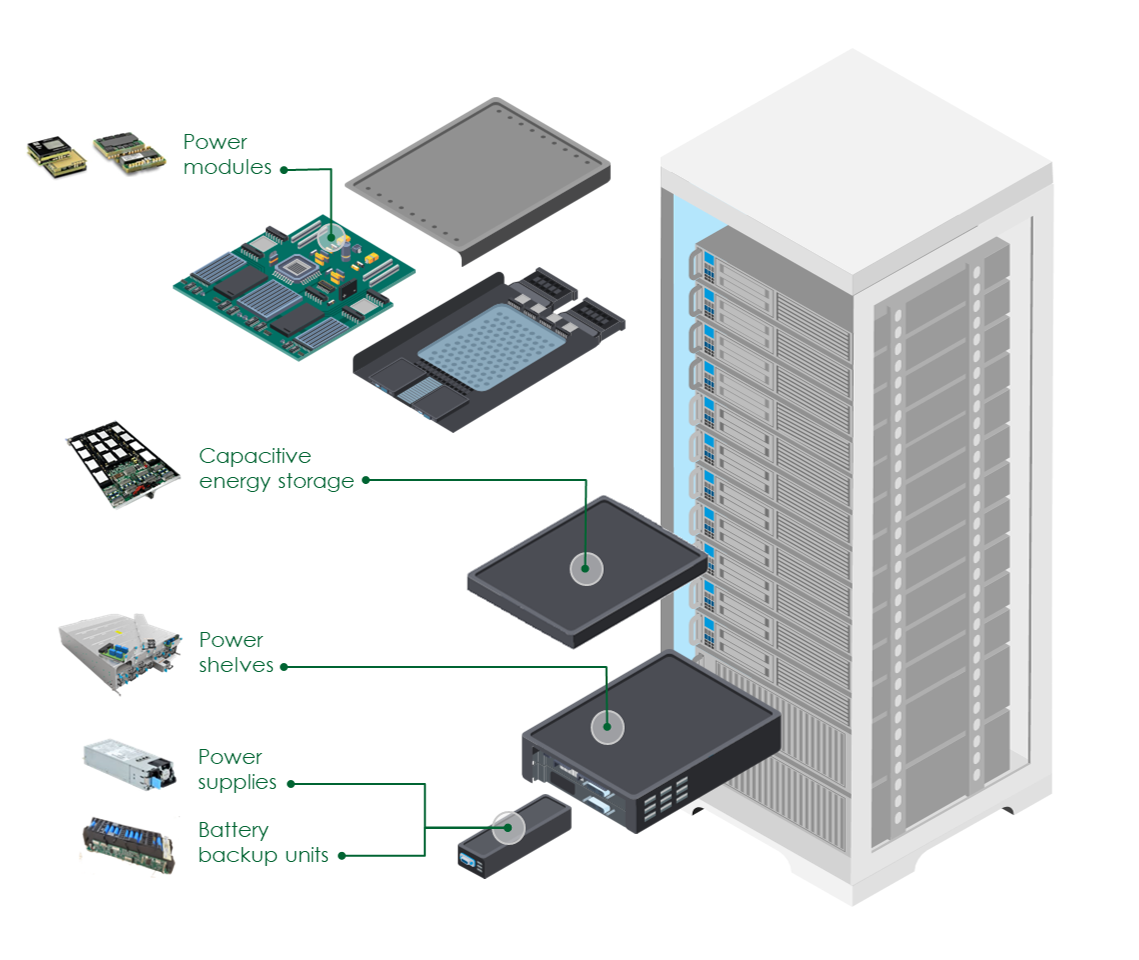 Power modules

Capacitive energy storage

Power shelves

Power supplies

Battery backup units